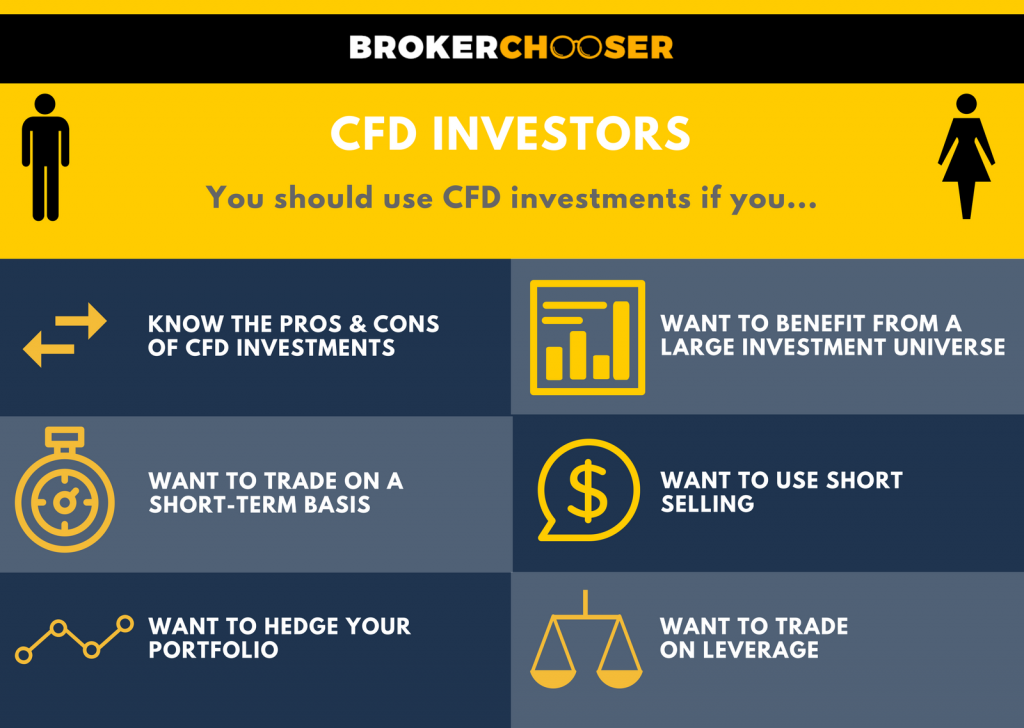 BROKERCHOOSER

CFD INVESTORS

You should use CFD investments if you...

KNOW THE PROS & CONS OF CFD INVESTMENTS

WANT TO BENEFIT FROM A LARGE INVESTMENT UNIVERSE

WANT TO TRADE ON A SHORT-TERM BASIS

WANT TO USE SHORT SELLING

WANT TO HEDGE YOUR PORTFOLIO

WANT TO TRADE ON LEVERAGE