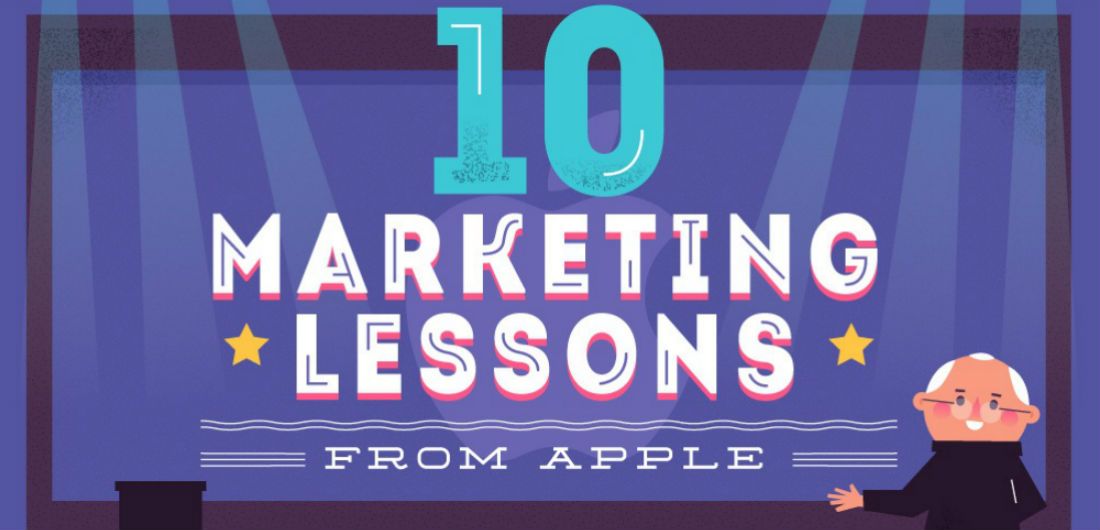 10
MARKETING
LESSONS
FROM APPLE