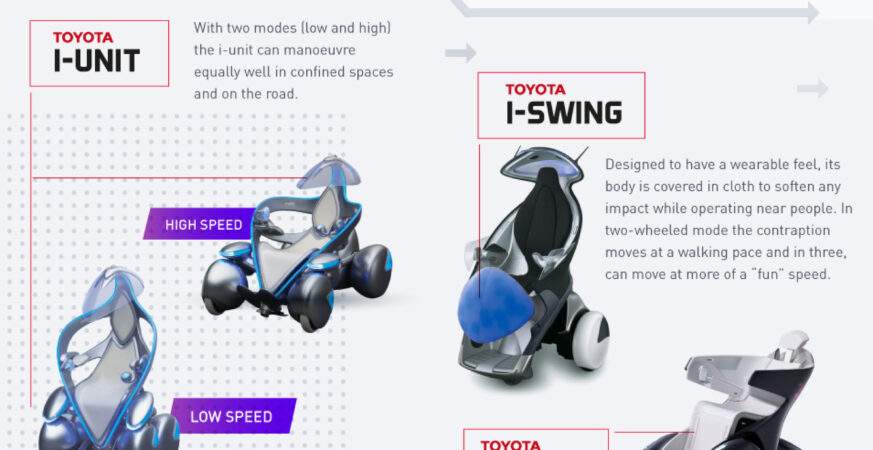 TOYOTA
I-UNIT

With two modes (low and high) the i-unit can manoeuvre equally well in confined spaces and on the road.

HIGH SPEED

LOW SPEED

TOYOTA
I-SWING

Designed to have a wearable feel, its body is covered in cloth to soften any impact while operating near people. In two-wheeled mode the contraption moves at a walking pace and in three, can move at more of a "fun" speed.

TOYOTA