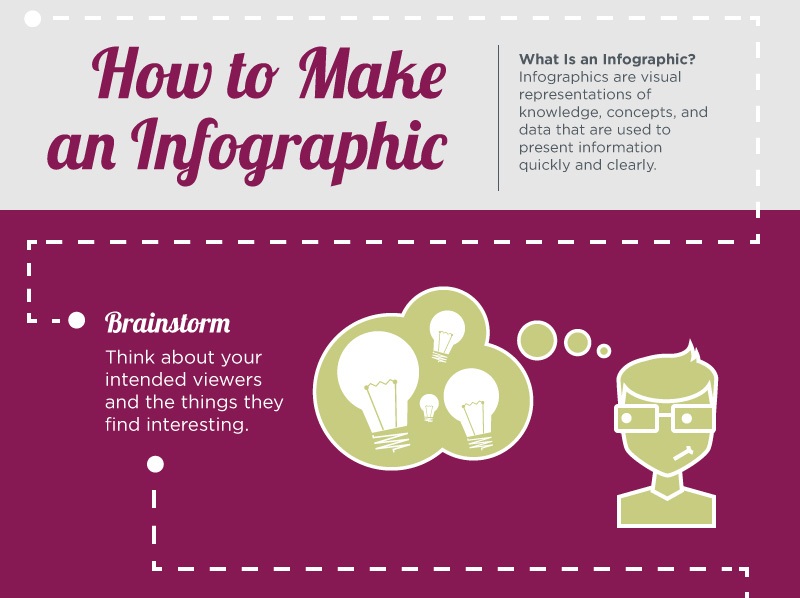 How to Make an Infographic

What Is an Infographic?
Infographics are visual representations of knowledge, concepts, and data that are used to present information quickly and clearly.

Brainstorm
Think about your intended viewers and the things they find interesting.